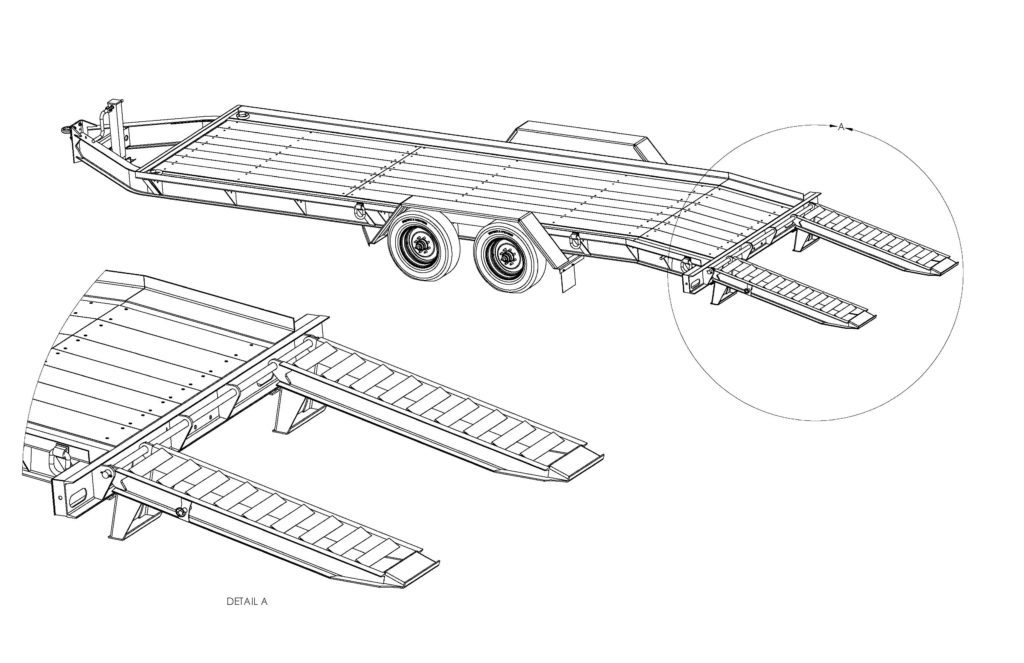 A

DETAIL A